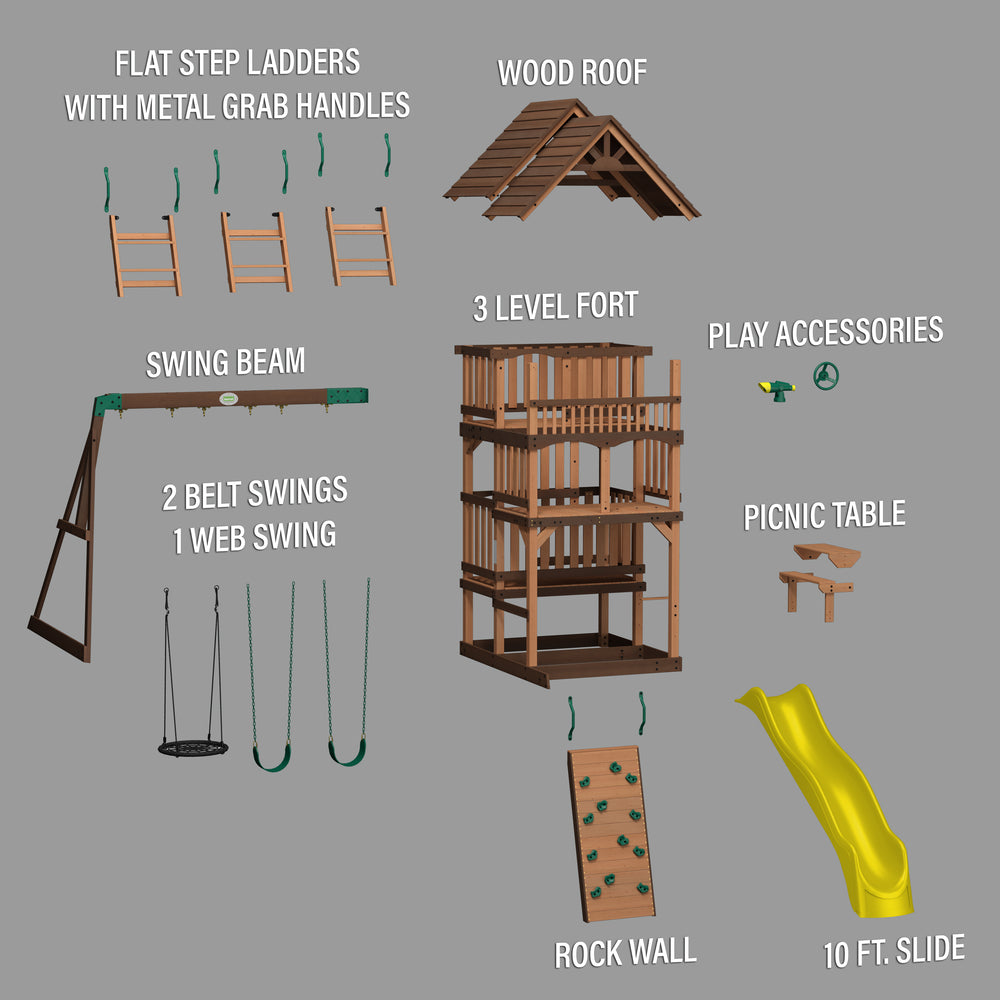 FLAT STEP LADDERS
WITH METAL GRAB HANDLES

WOOD ROOF

3 LEVEL FORT

PLAY ACCESSORIES

SWING BEAM

2 BELT SWINGS
1 WEB SWING

PICNIC TABLE

ROCK WALL

10 FT. SLIDE