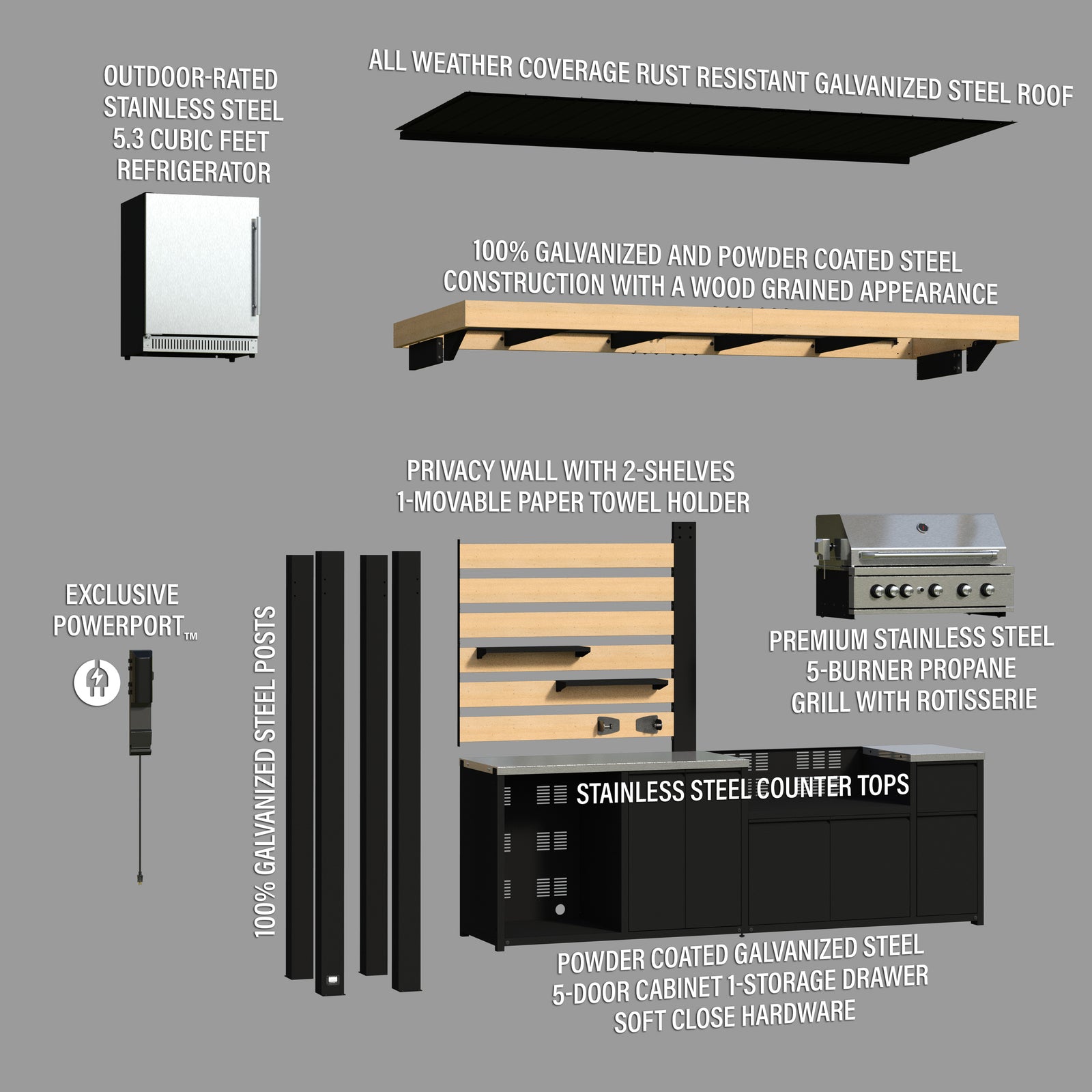 OUTDOOR-RATED STAINLESS STEEL 5.3 CUBIC FEET REFRIGERATOR

ALL WEATHER COVERAGE RUST RESISTANT GALVANIZED STEEL ROOF

100% GALVANIZED AND POWDER COATED STEEL CONSTRUCTION WITH A WOOD GRAINED APPEARANCE

PRIVACY WALL WITH 2-SHELVES 1-MOVABLE PAPER TOWEL HOLDER

EXCLUSIVE POWERPORT™

100% GALVANIZED STEEL POSTS

PREMIUM STAINLESS STEEL 5-BURNER PROPANE GRILL WITH ROTISSERIE

STAINLESS STEEL COUNTER TOPS

POWDER COATED GALVANIZED STEEL 5-DOOR CABINET 1-STORAGE DRAWER SOFT CLOSE HARDWARE