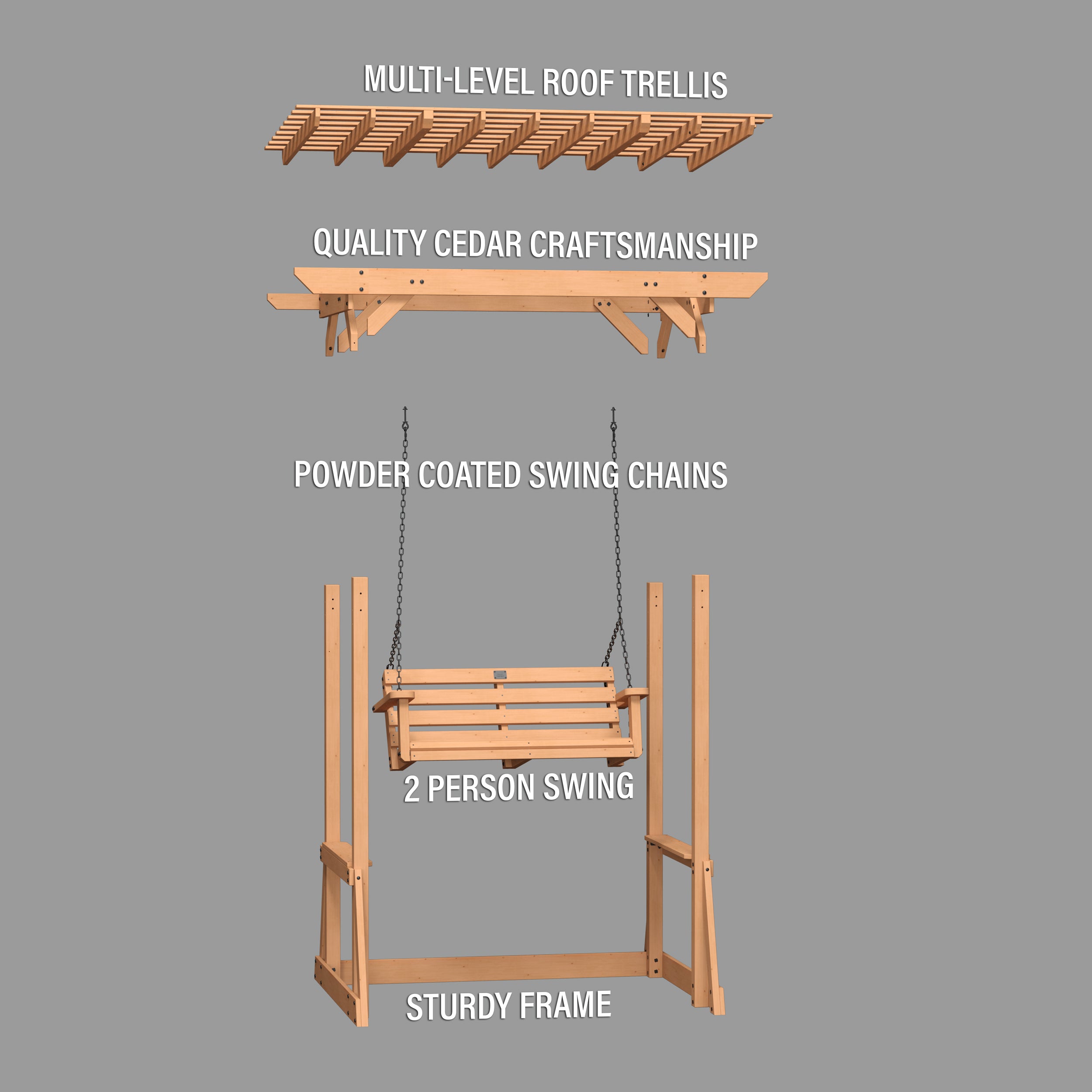 MULTI-LEVEL ROOF TRELLIS

QUALITY CEDAR CRAFTSMANSHIP

POWDER COATED SWING CHAINS

2 PERSON SWING

STURDY FRAME