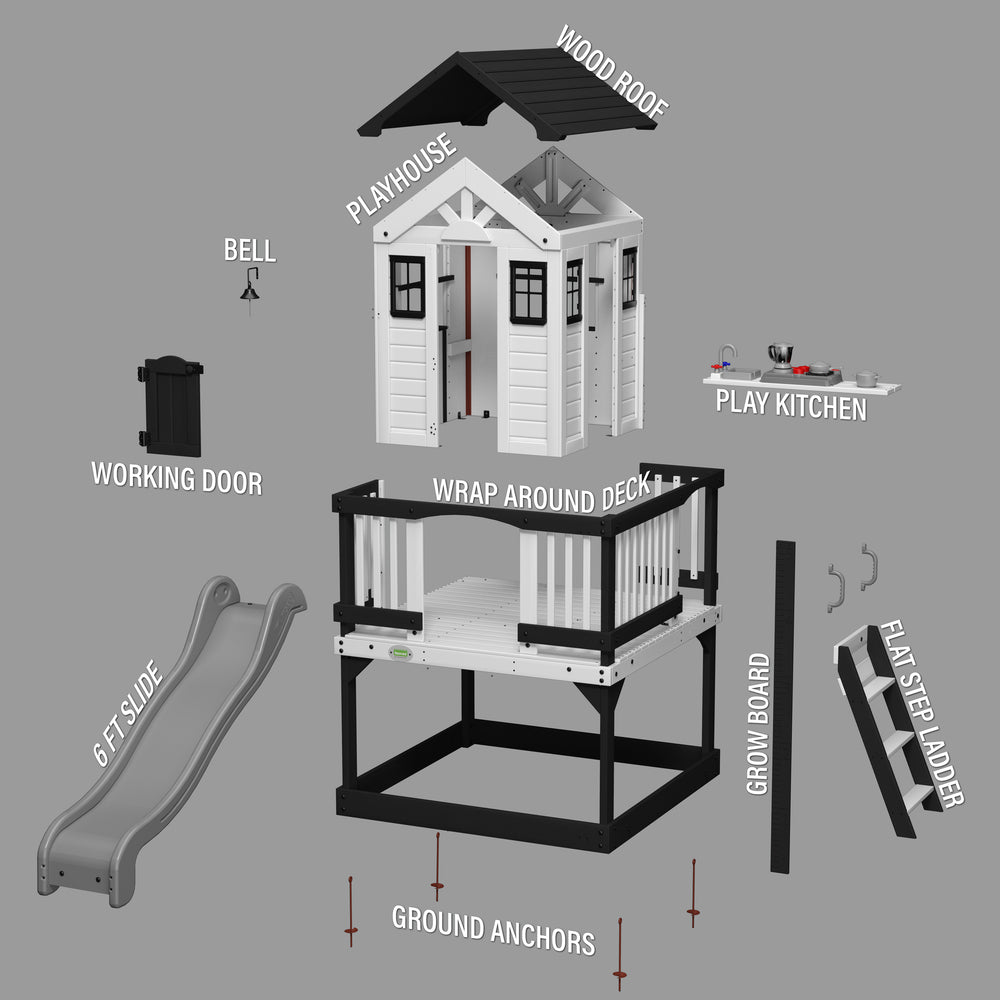 WOOD ROOF

PLAYHOUSE

BELL

PLAY KITCHEN

WORKING DOOR

WRAP AROUND DECK

6 FT SLIDE

GROW BOARD

FLAT STEP LADDER

GROUND ANCHORS