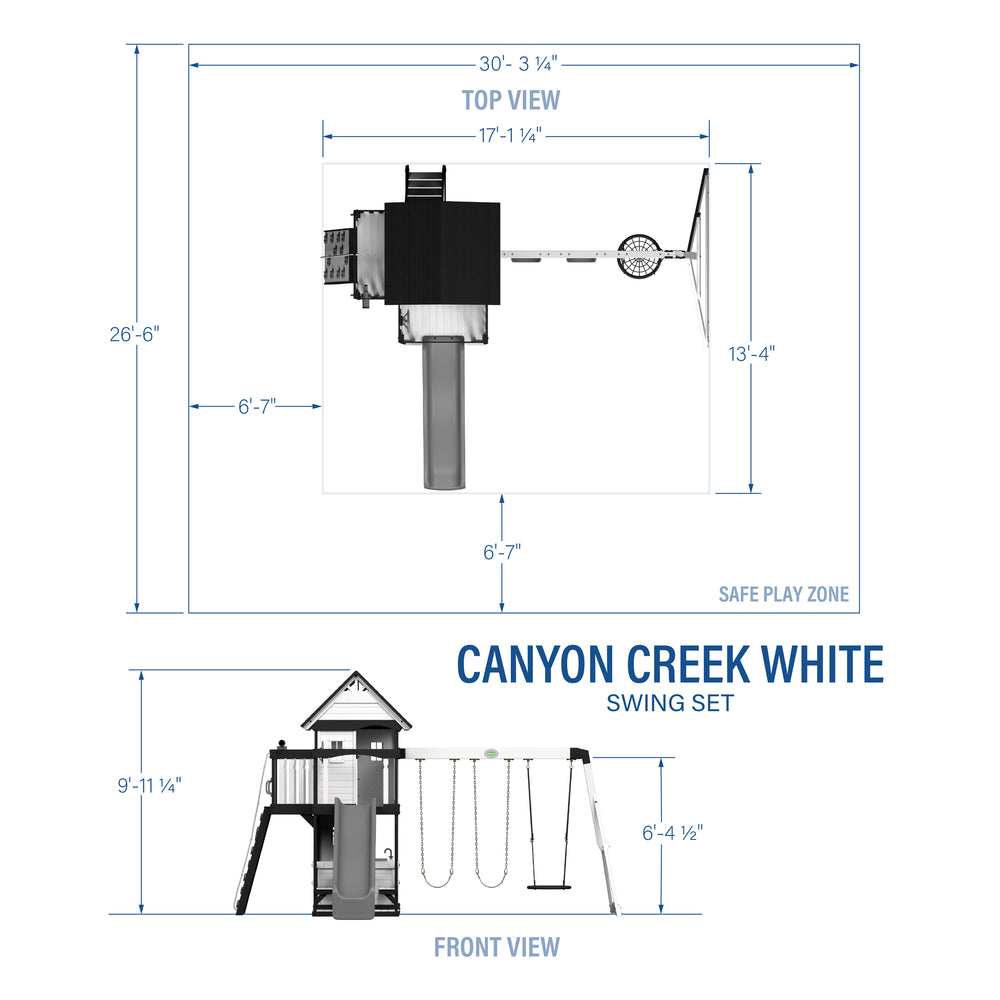 30'- 3 ¼"

TOP VIEW

17'-1 ¼"

26'-6"

13'-4"

6'-7"

6'-7"

SAFE PLAY ZONE

CANYON CREEK WHITE

SWING SET

9'-11 ¼"

6'-4 ½"

FRONT VIEW