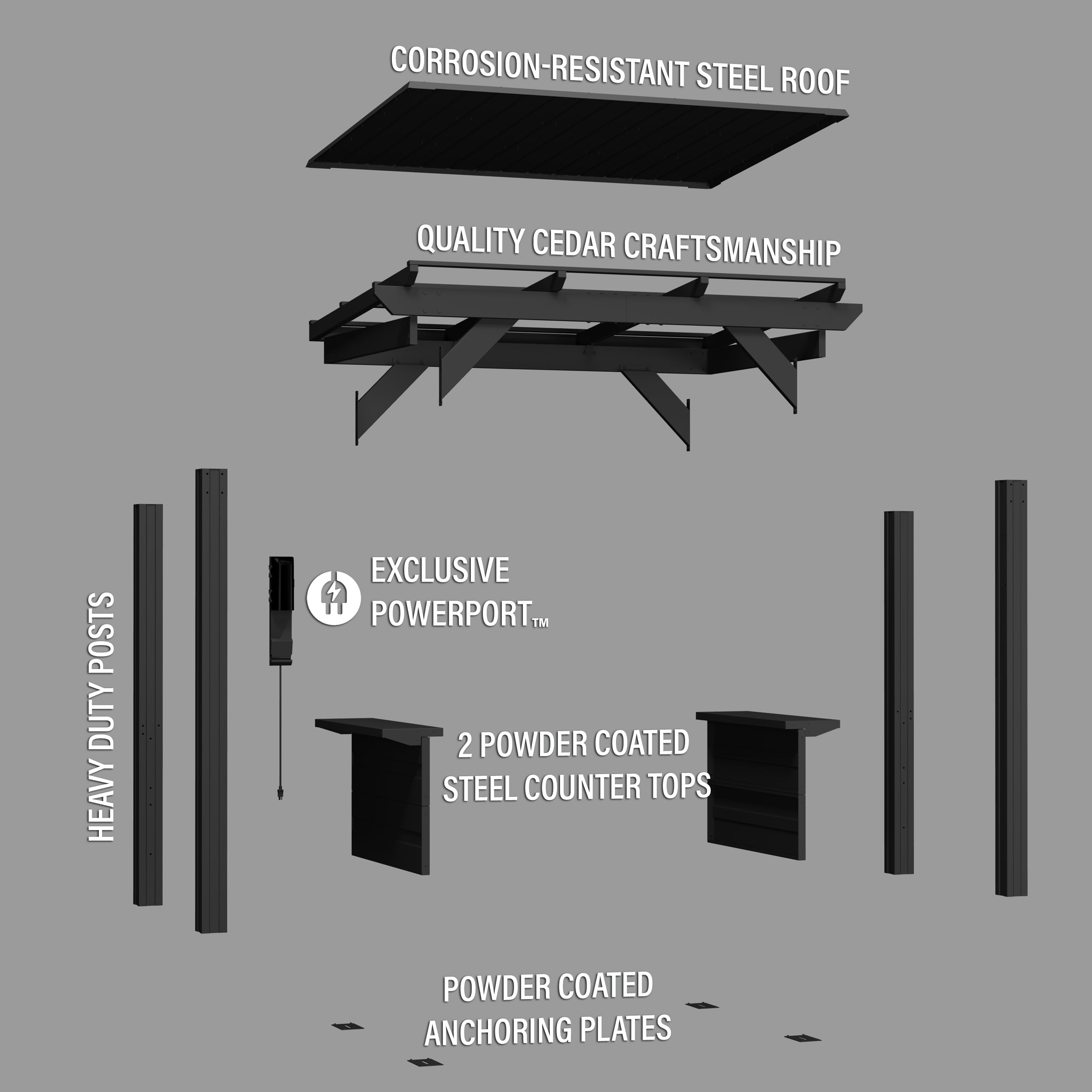 CORROSION-RESISTANT STEEL ROOF

QUALITY CEDAR CRAFTSMANSHIP

HEAVY DUTY POSTS

EXCLUSIVE POWERPORT™

2 POWDER COATED STEEL COUNTER TOPS

POWDER COATED ANCHORING PLATES