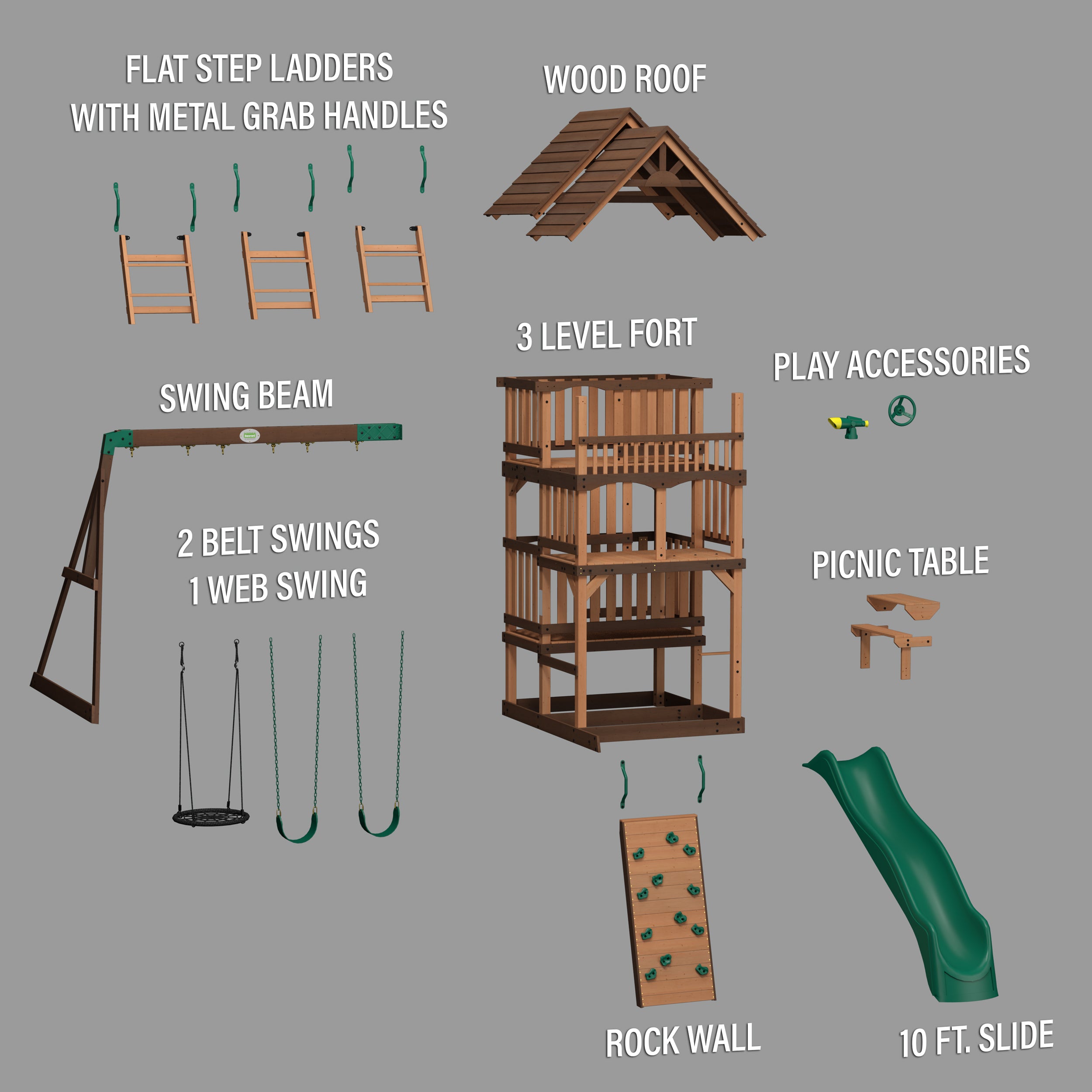 FLAT STEP LADDERS
WITH METAL GRAB HANDLES

WOOD ROOF

3 LEVEL FORT

PLAY ACCESSORIES

SWING BEAM

2 BELT SWINGS
1 WEB SWING

PICNIC TABLE

ROCK WALL

10 FT. SLIDE