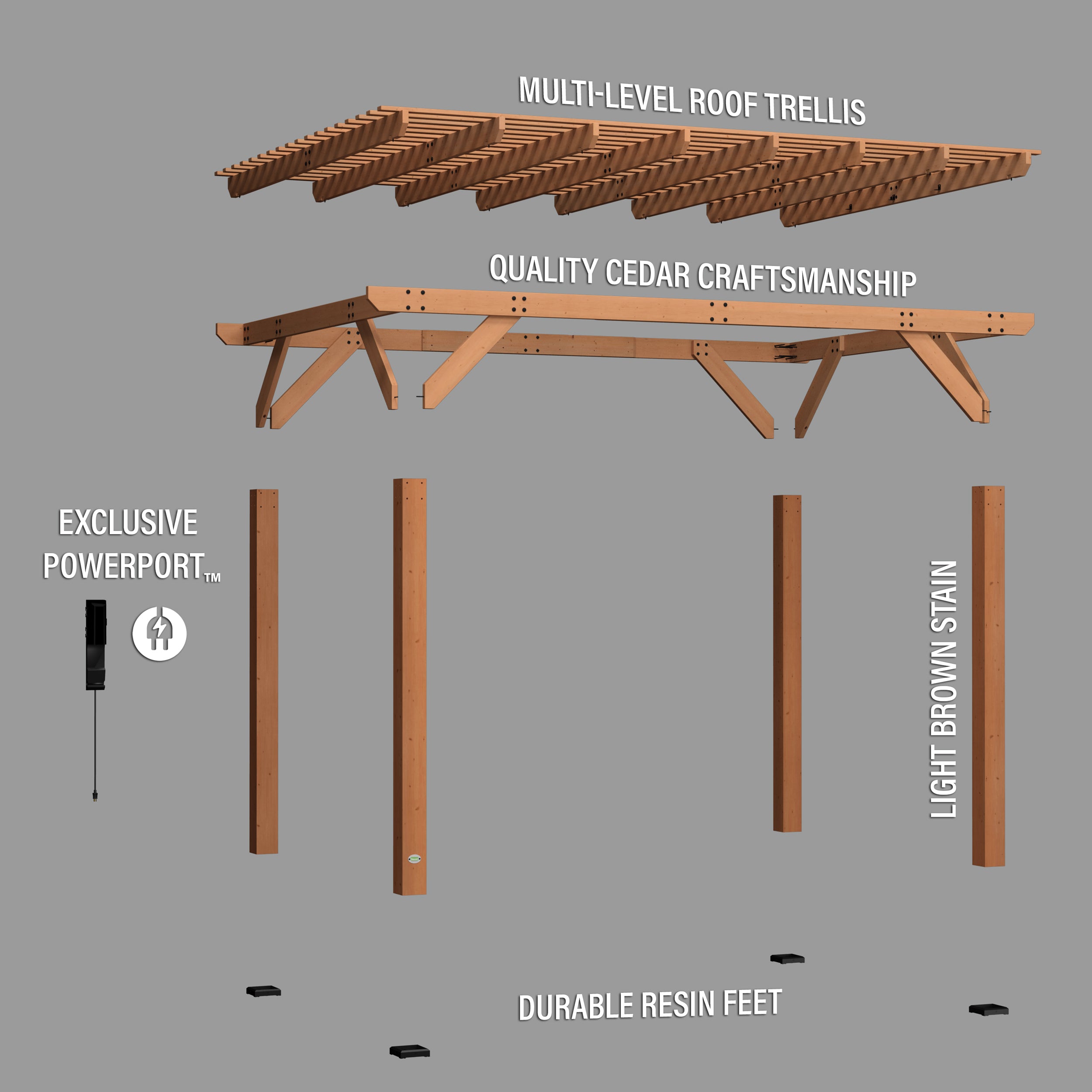 MULTI-LEVEL ROOF TRELLIS

QUALITY CEDAR CRAFTSMANSHIP

EXCLUSIVE POWERPORT™

LIGHT BROWN STAIN

DURABLE RESIN FEET