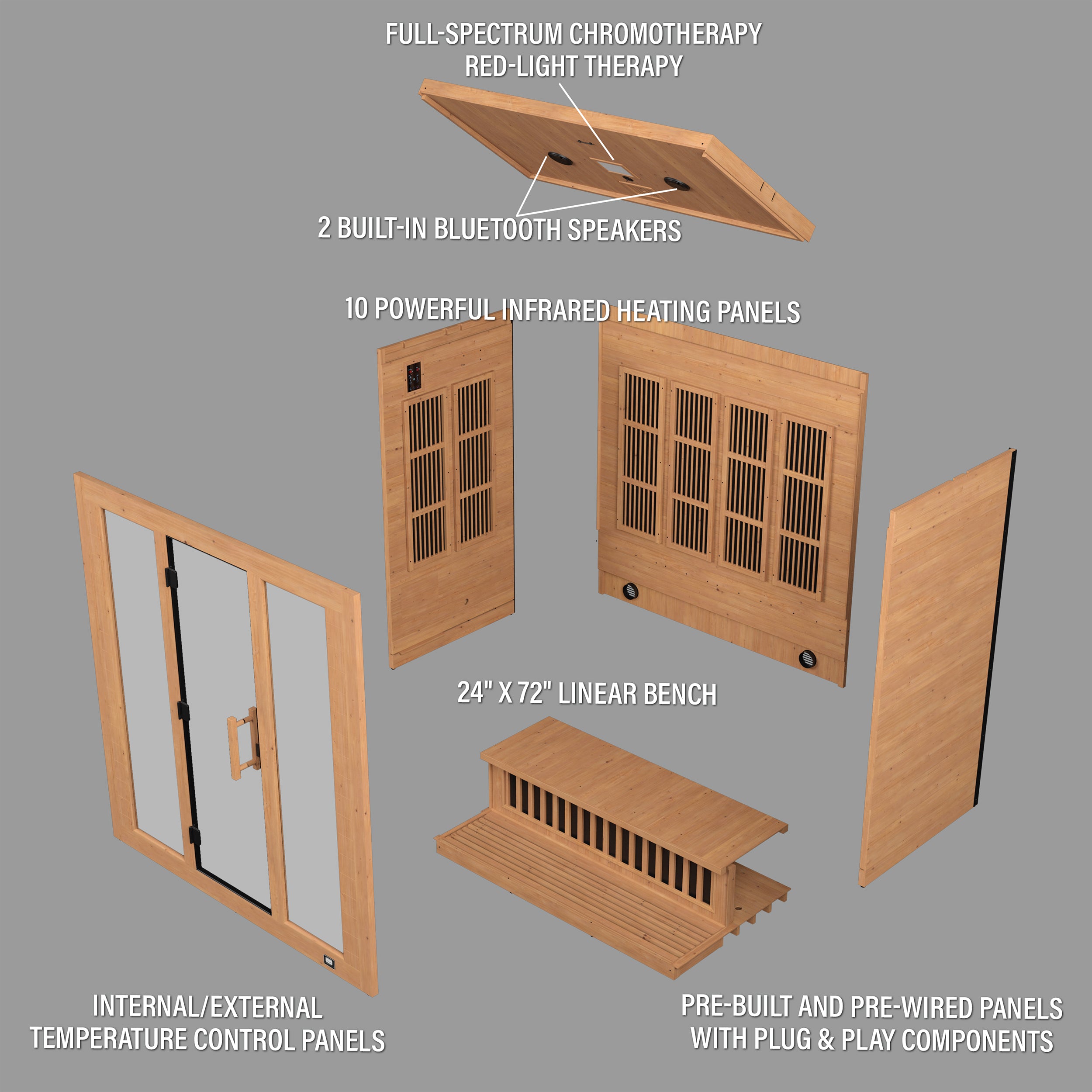 FULL-SPECTRUM CHROMOTHERAPY
RED-LIGHT THERAPY

2 BUILT-IN BLUETOOTH SPEAKERS

10 POWERFUL INFRARED HEATING PANELS

24" X 72" LINEAR BENCH

INTERNAL/EXTERNAL
TEMPERATURE CONTROL PANELS

PRE-BUILT AND PRE-WIRED PANELS
WITH PLUG & PLAY COMPONENTS