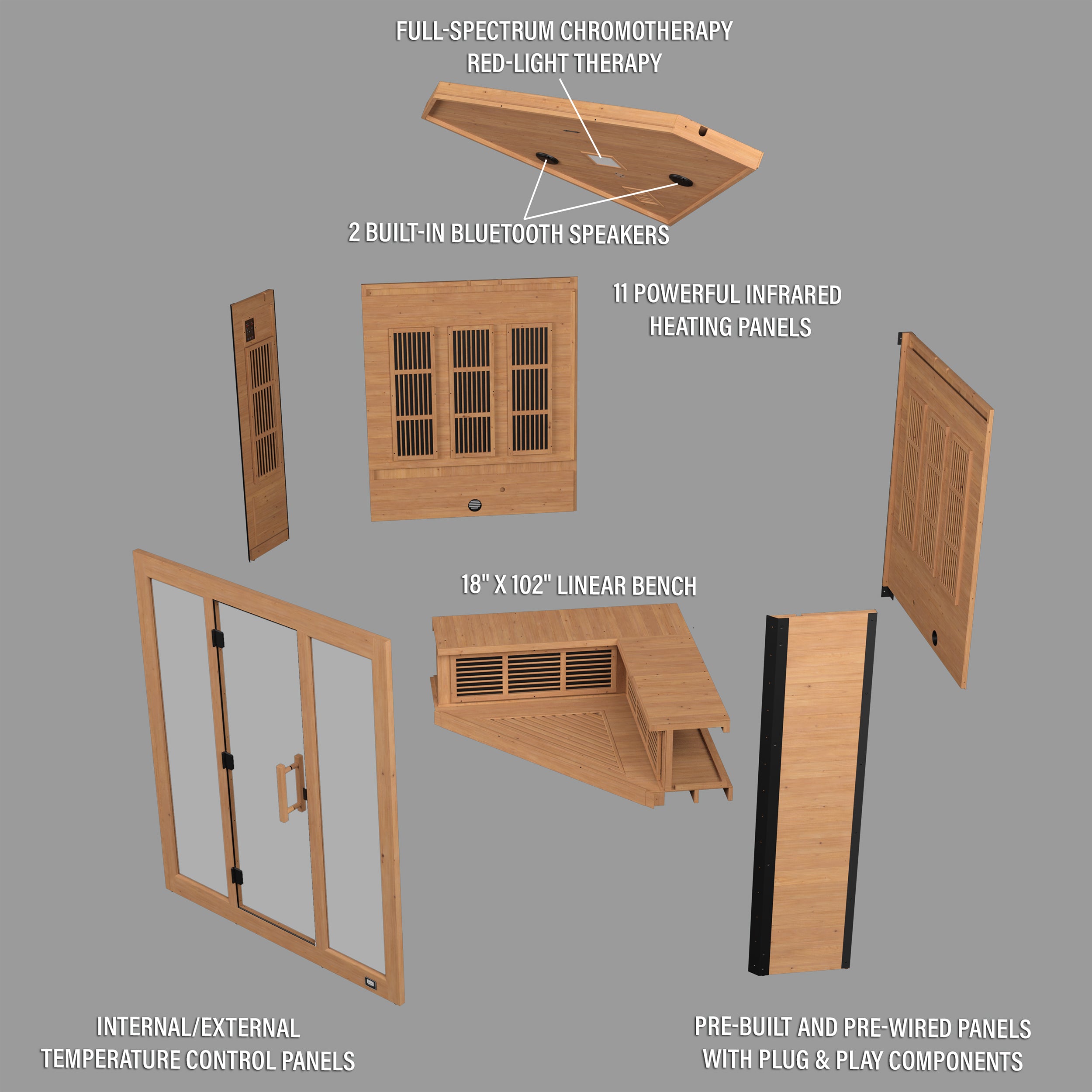 FULL-SPECTRUM CHROMOTHERAPY
RED-LIGHT THERAPY

2 BUILT-IN BLUETOOTH SPEAKERS

11 POWERFUL INFRARED
HEATING PANELS

18" X 102" LINEAR BENCH

INTERNAL/EXTERNAL
TEMPERATURE CONTROL PANELS

PRE-BUILT AND PRE-WIRED PANELS
WITH PLUG & PLAY COMPONENTS