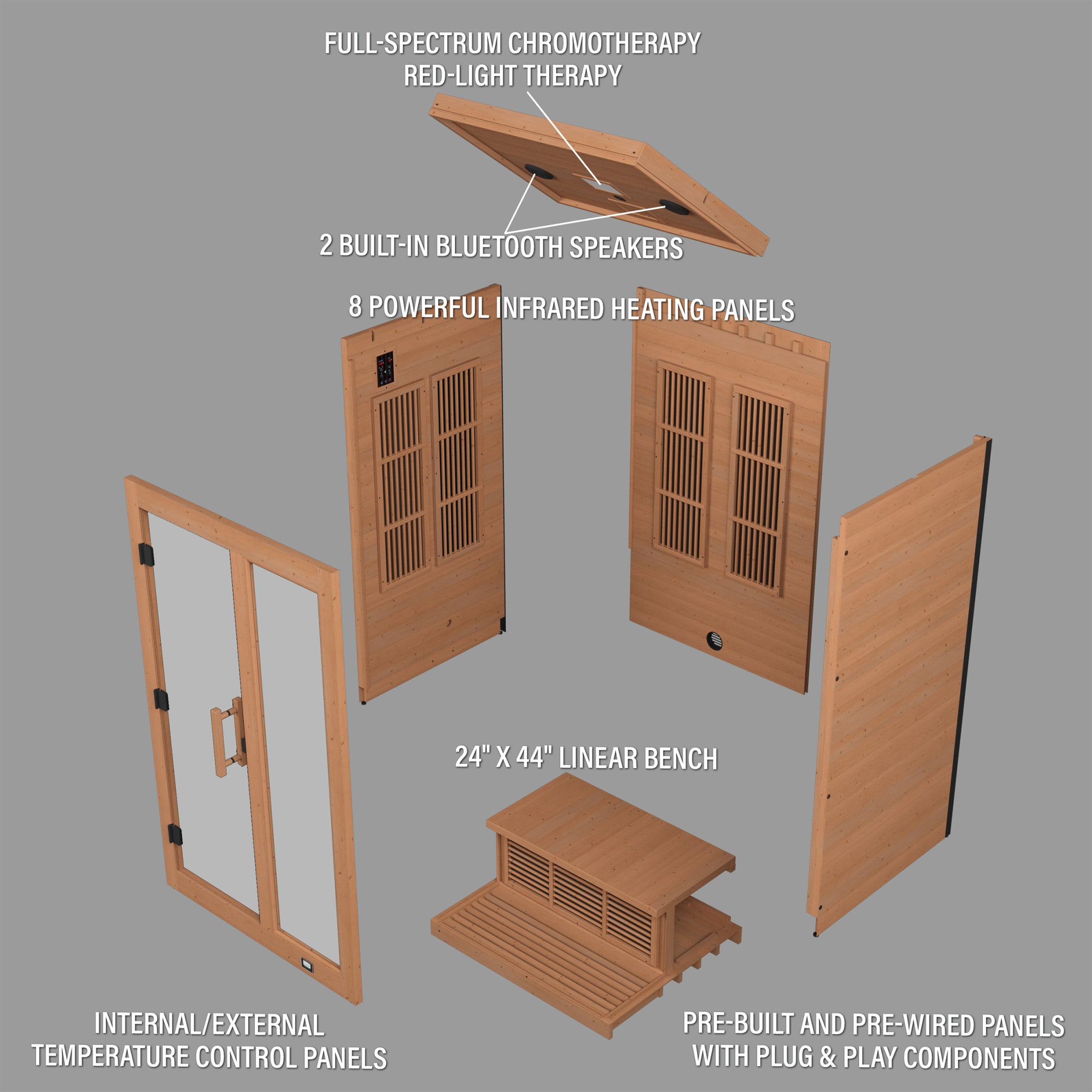 FULL-SPECTRUM CHROMOTHERAPY
RED-LIGHT THERAPY

2 BUILT-IN BLUETOOTH SPEAKERS

8 POWERFUL INFRARED HEATING PANELS

24" X 44" LINEAR BENCH

INTERNAL/EXTERNAL
TEMPERATURE CONTROL PANELS

PRE-BUILT AND PRE-WIRED PANELS
WITH PLUG & PLAY COMPONENTS