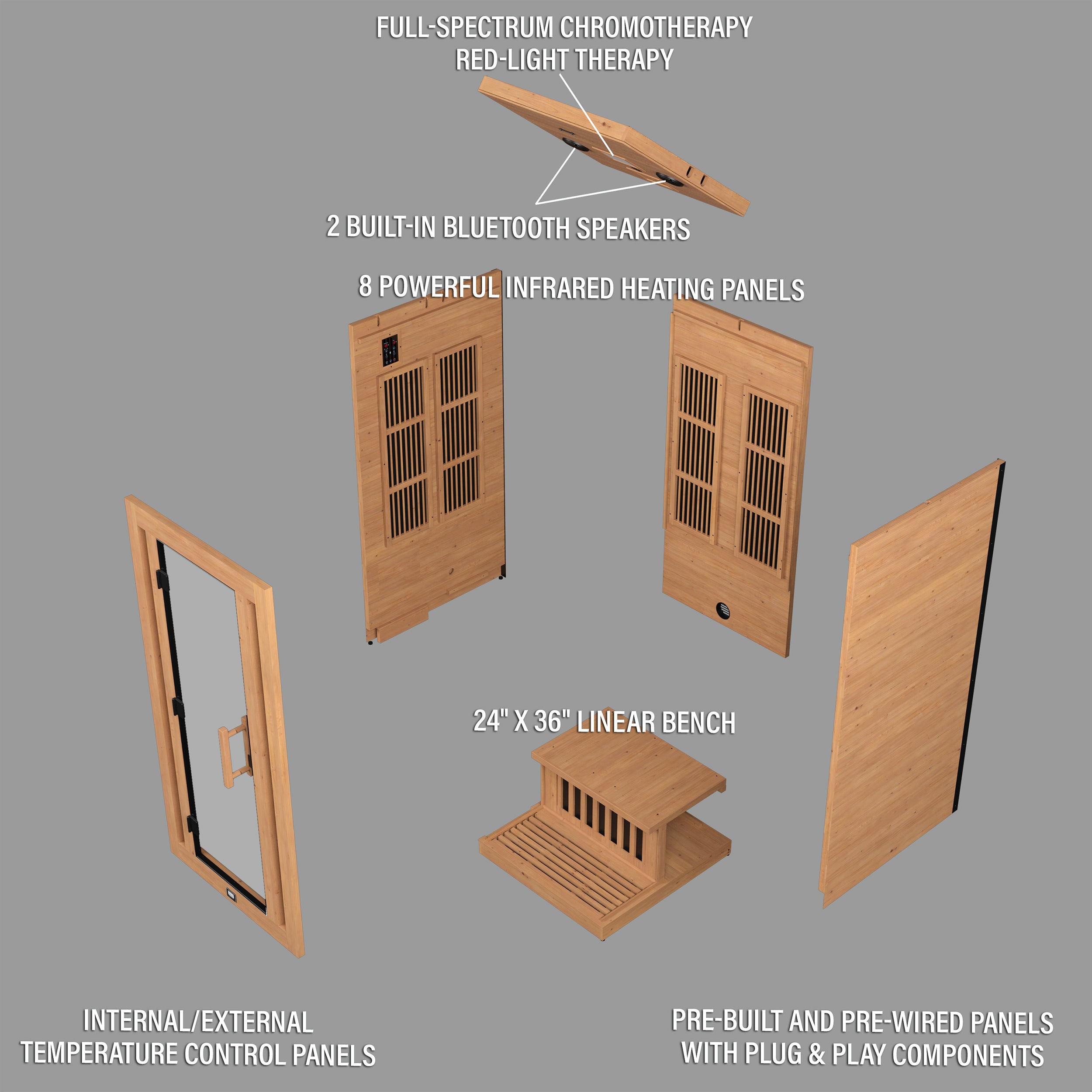 FULL-SPECTRUM CHROMOTHERAPY
RED-LIGHT THERAPY

2 BUILT-IN BLUETOOTH SPEAKERS

8 POWERFUL INFRARED HEATING PANELS

24" X 36" LINEAR BENCH

INTERNAL/EXTERNAL
TEMPERATURE CONTROL PANELS

PRE-BUILT AND PRE-WIRED PANELS
WITH PLUG & PLAY COMPONENTS