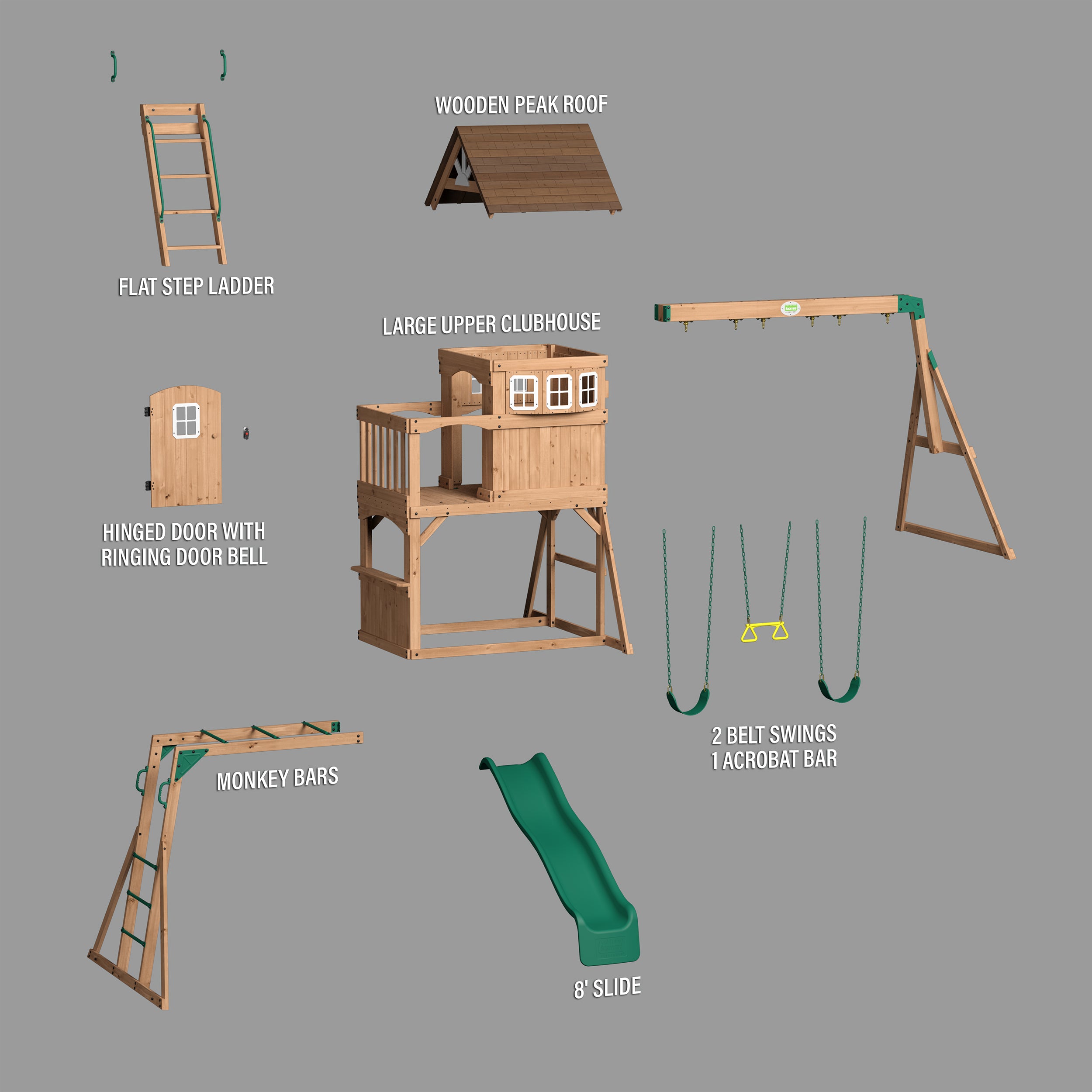 WOODEN PEAK ROOF

FLAT STEP LADDER

LARGE UPPER CLUBHOUSE

HINGED DOOR WITH RINGING DOOR BELL

2 BELT SWINGS 1 ACROBAT BAR

MONKEY BARS

8' SLIDE