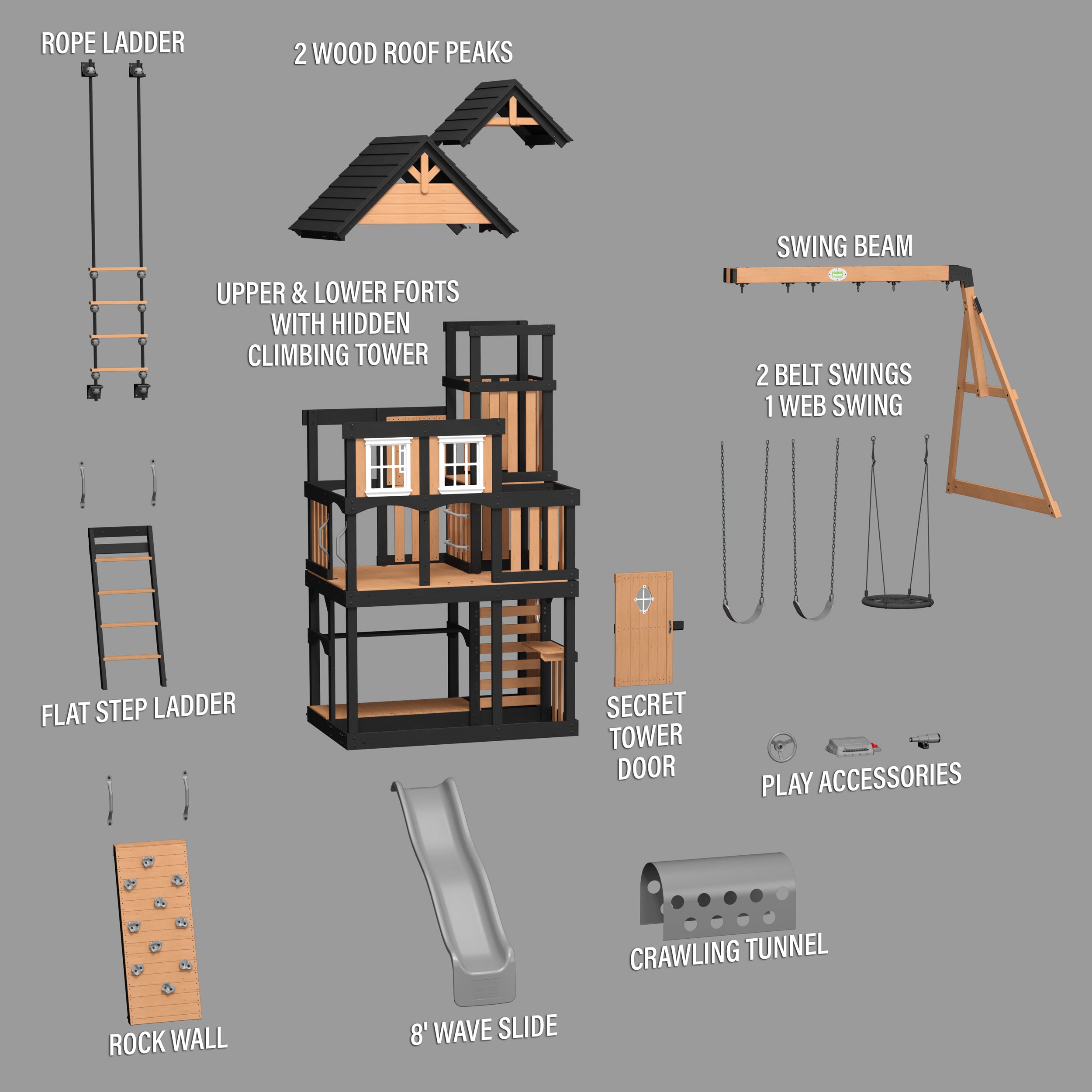 ROPE LADDER

2 WOOD ROOF PEAKS

SWING BEAM

UPPER & LOWER FORTS WITH HIDDEN CLIMBING TOWER

2 BELT SWINGS
1 WEB SWING

FLAT STEP LADDER

SECRET TOWER DOOR

PLAY ACCESSORIES

ROCK WALL

8' WAVE SLIDE

CRAWLING TUNNEL