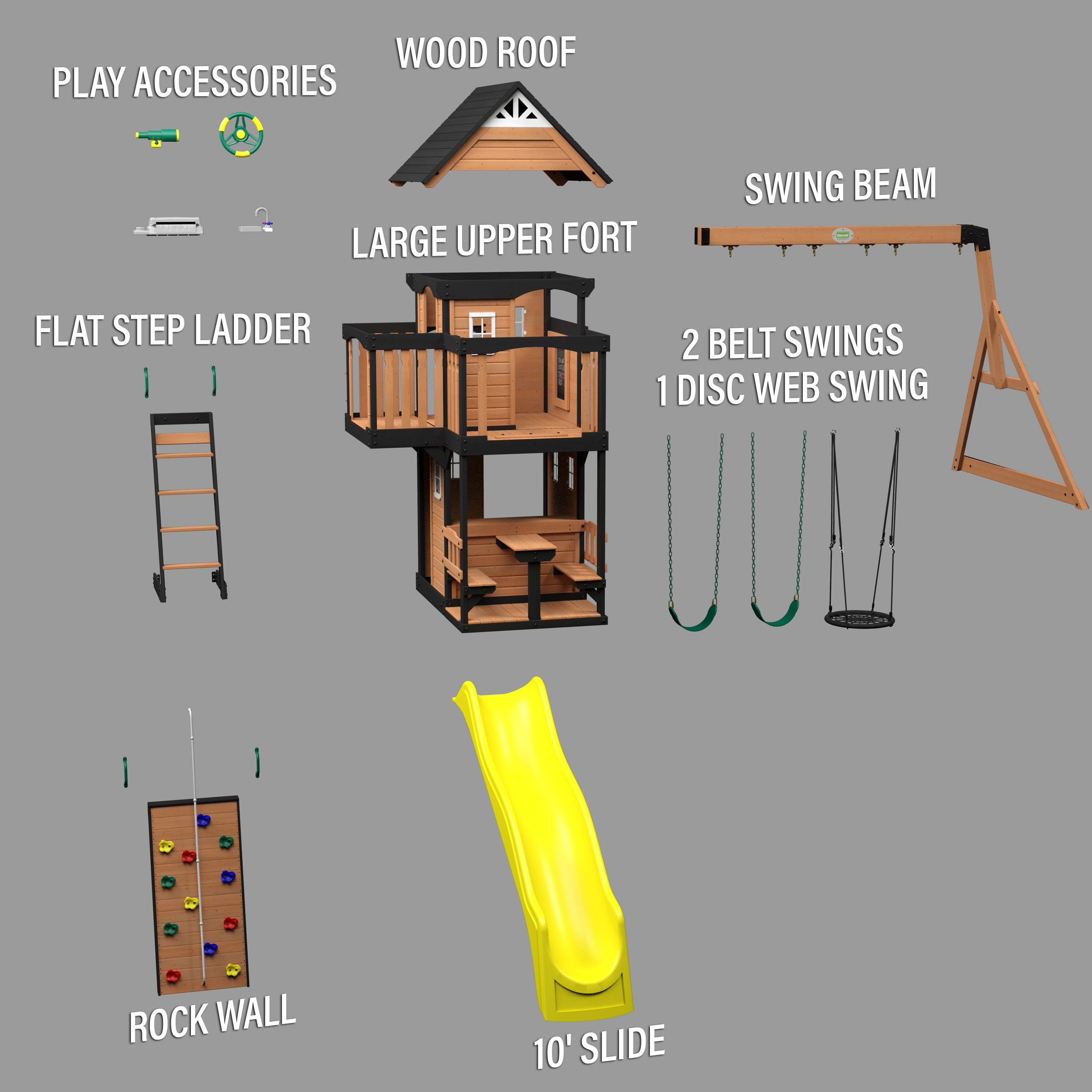 PLAY ACCESSORIES

WOOD ROOF

SWING BEAM

LARGE UPPER FORT

FLAT STEP LADDER

2 BELT SWINGS
1 DISC WEB SWING

ROCK WALL

10' SLIDE