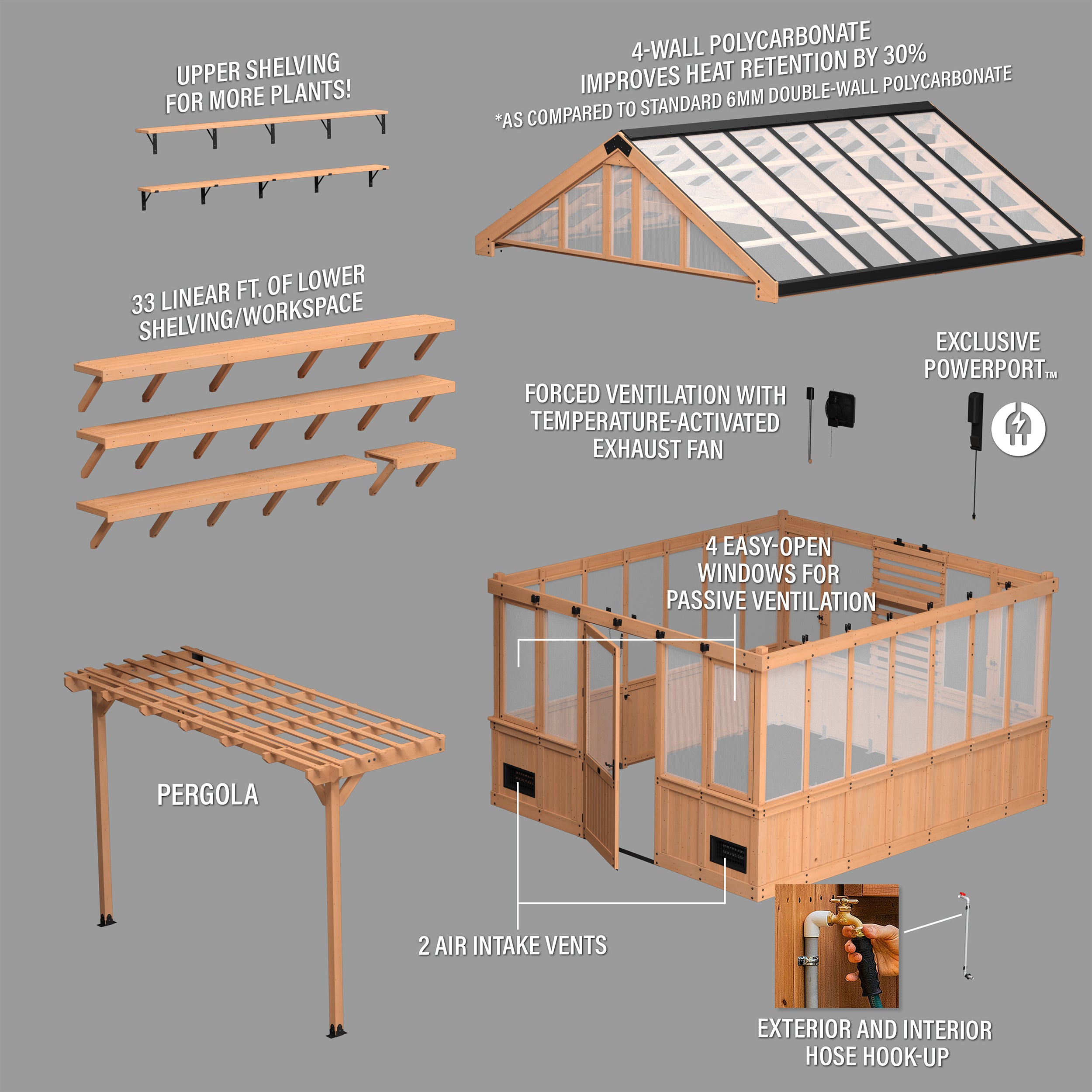 UPPER SHELVING FOR MORE PLANTS!

4-WALL POLYCARBONATE IMPROVES HEAT RETENTION BY 30%
*AS COMPARED TO STANDARD 6MM DOUBLE-WALL POLYCARBONATE

33 LINEAR FT. OF LOWER SHELVING/WORKSPACE

EXCLUSIVE POWERPORT™

FORCED VENTILATION WITH TEMPERATURE-ACTIVATED EXHAUST FAN

4 EASY-OPEN WINDOWS FOR PASSIVE VENTILATION

PERGOLA

2 AIR INTAKE VENTS

EXTERIOR AND INTERIOR HOSE HOOK-UP