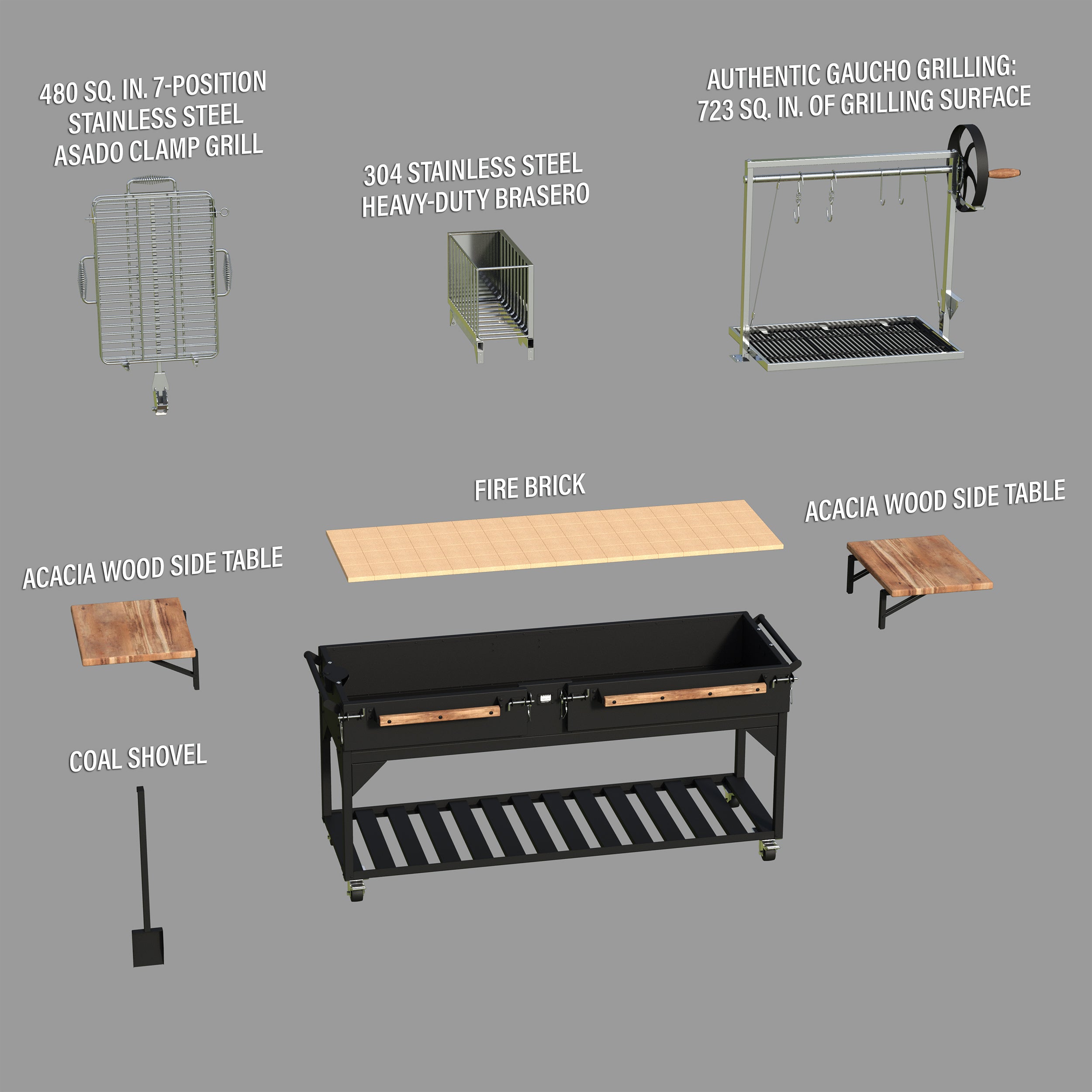 480 SQ. IN. 7-POSITION STAINLESS STEEL ASADO CLAMP GRILL

304 STAINLESS STEEL HEAVY-DUTY BRASERO

AUTHENTIC GAUCHO GRILLING: 723 SQ. IN. OF GRILLING SURFACE

FIRE BRICK

ACACIA WOOD SIDE TABLE

ACACIA WOOD SIDE TABLE

COAL SHOVEL