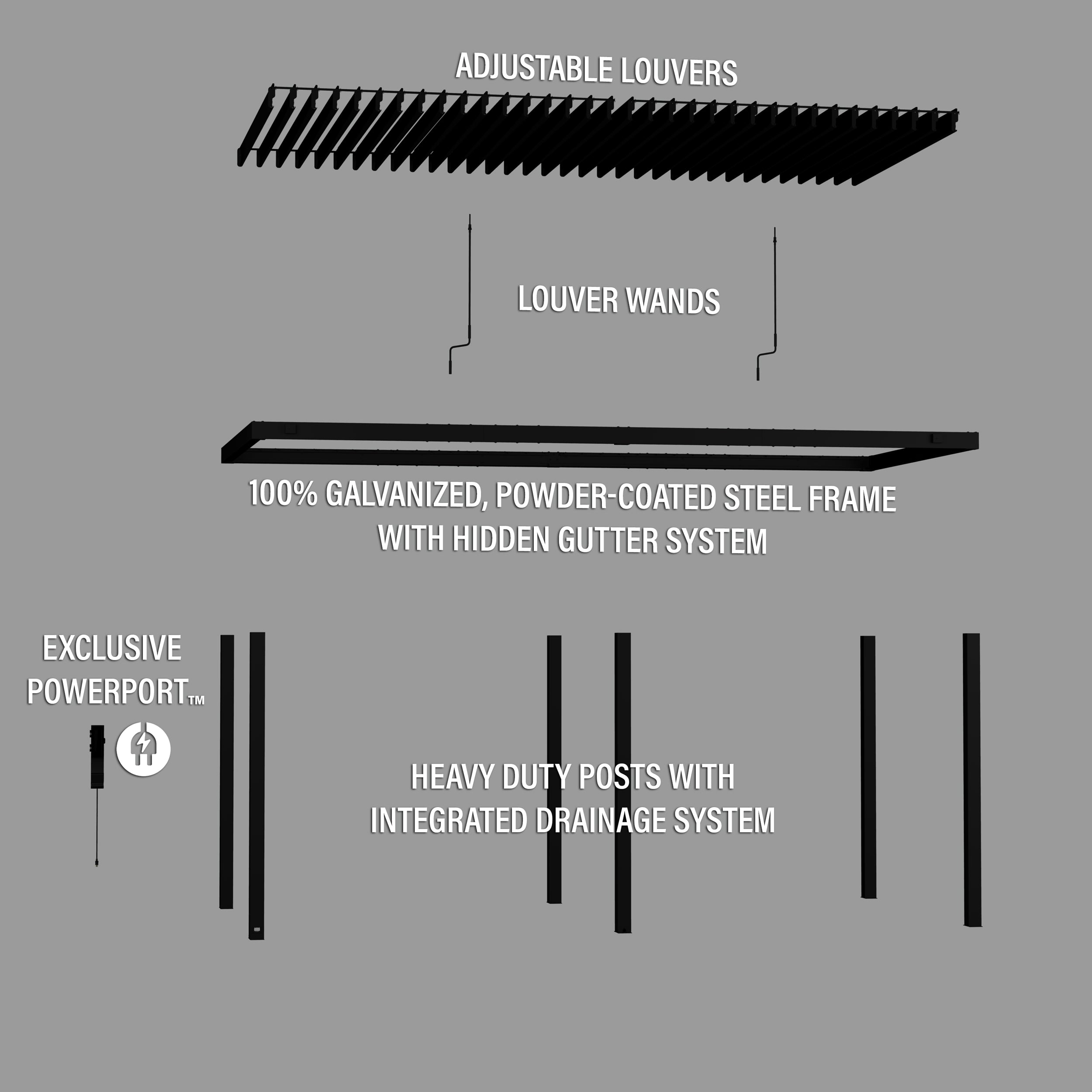 ADJUSTABLE LOUVERS

LOUVER WANDS

100% GALVANIZED, POWDER-COATED STEEL FRAME WITH HIDDEN GUTTER SYSTEM

EXCLUSIVE POWERPORT™

HEAVY DUTY POSTS WITH INTEGRATED DRAINAGE SYSTEM