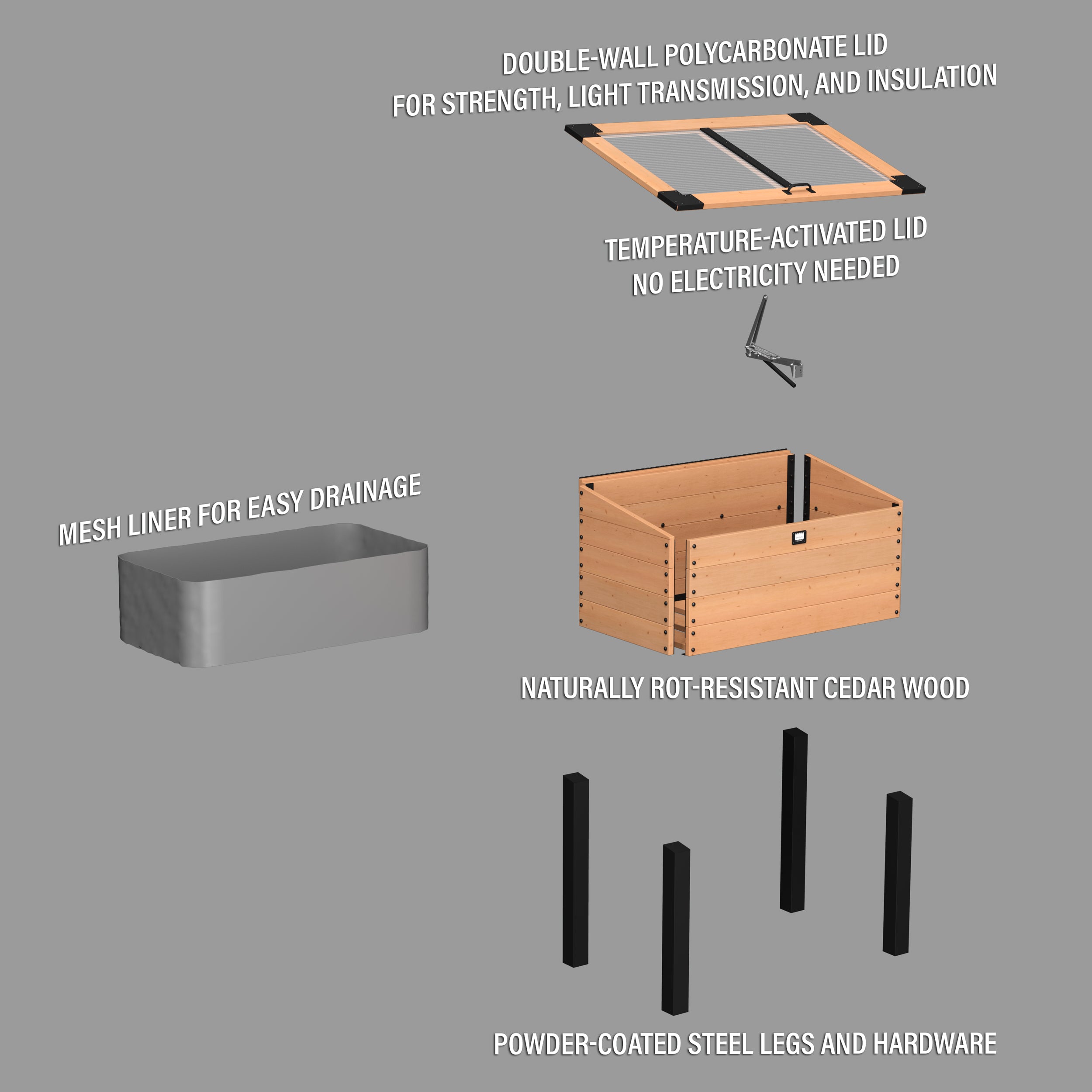 DOUBLE-WALL POLYCARBONATE LID
FOR STRENGTH, LIGHT TRANSMISSION, AND INSULATION

TEMPERATURE-ACTIVATED LID
NO ELECTRICITY NEEDED

MESH LINER FOR EASY DRAINAGE

NATURALLY ROT-RESISTANT CEDAR WOOD

POWDER-COATED STEEL LEGS AND HARDWARE