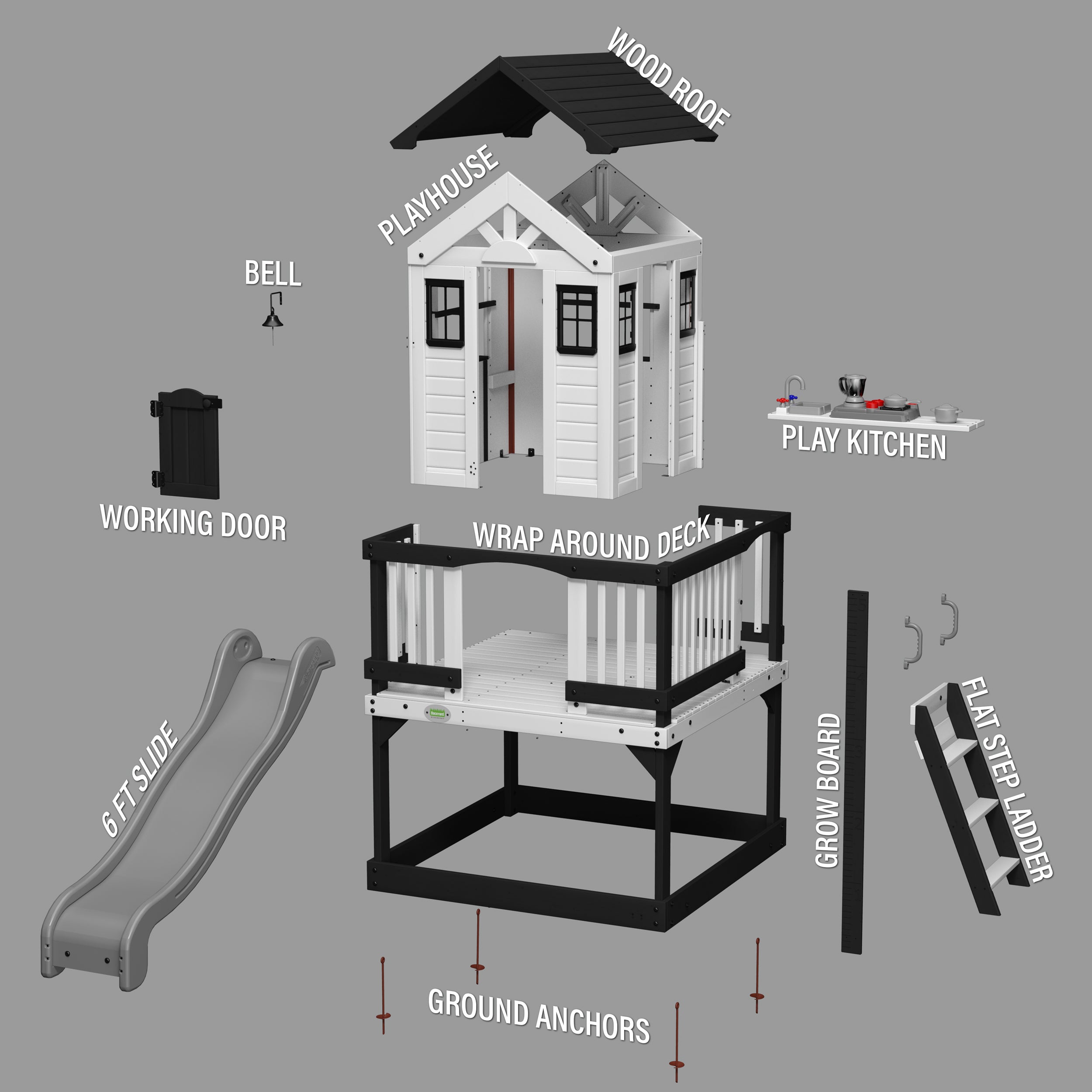 WOOD ROOF

PLAYHOUSE

BELL

PLAY KITCHEN

WORKING DOOR

WRAP AROUND DECK

Backyard

6 FT SLIDE

GROW BOARD

FLAT STEP LADDER

GROUND ANCHORS