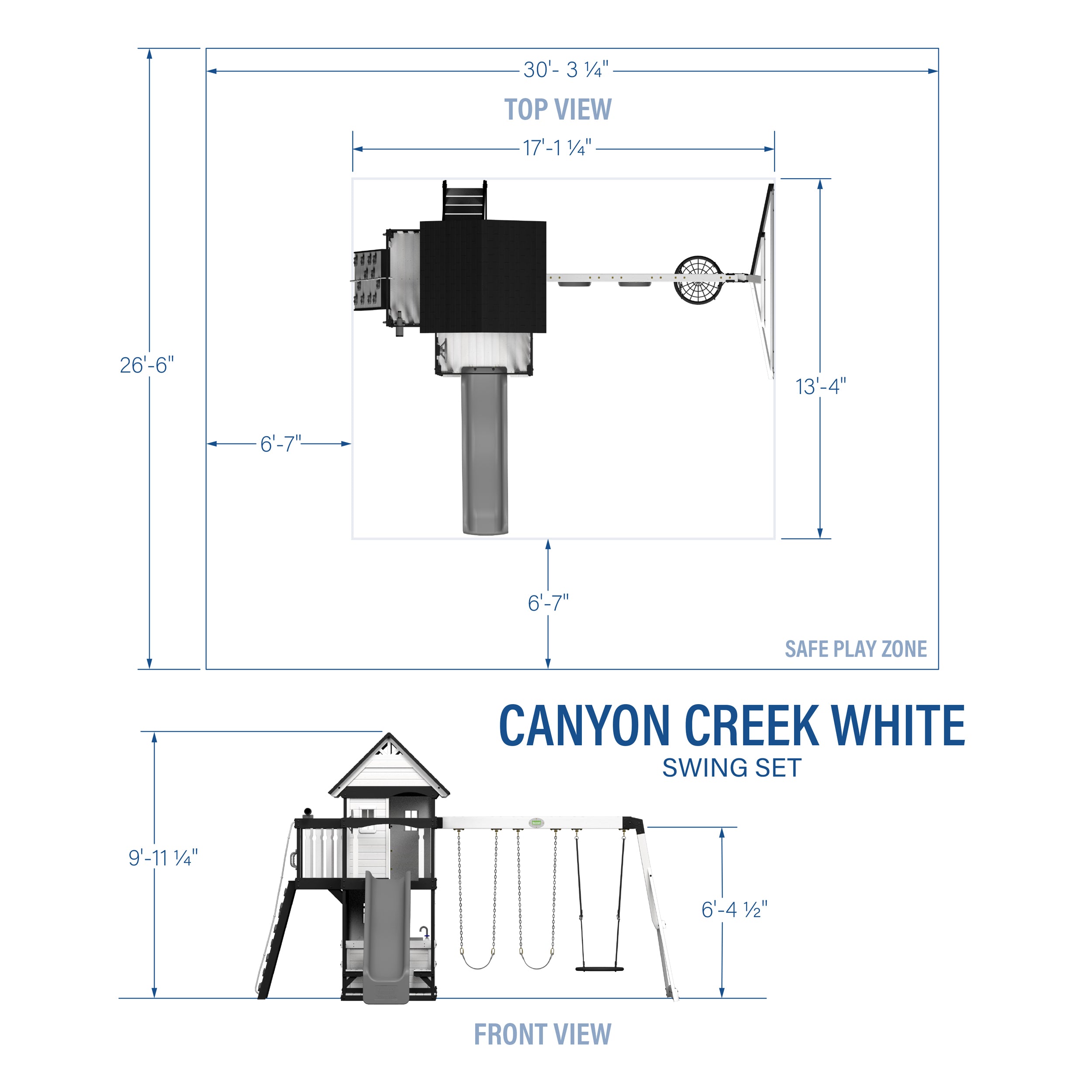 30'- 3 ¼"

TOP VIEW

17'-1 ¼"

26'-6"

13'-4"

6'-7"

6'-7"

SAFE PLAY ZONE

CANYON CREEK WHITE
SWING SET

9'-11 ¼"

6'-4 ½"

FRONT VIEW