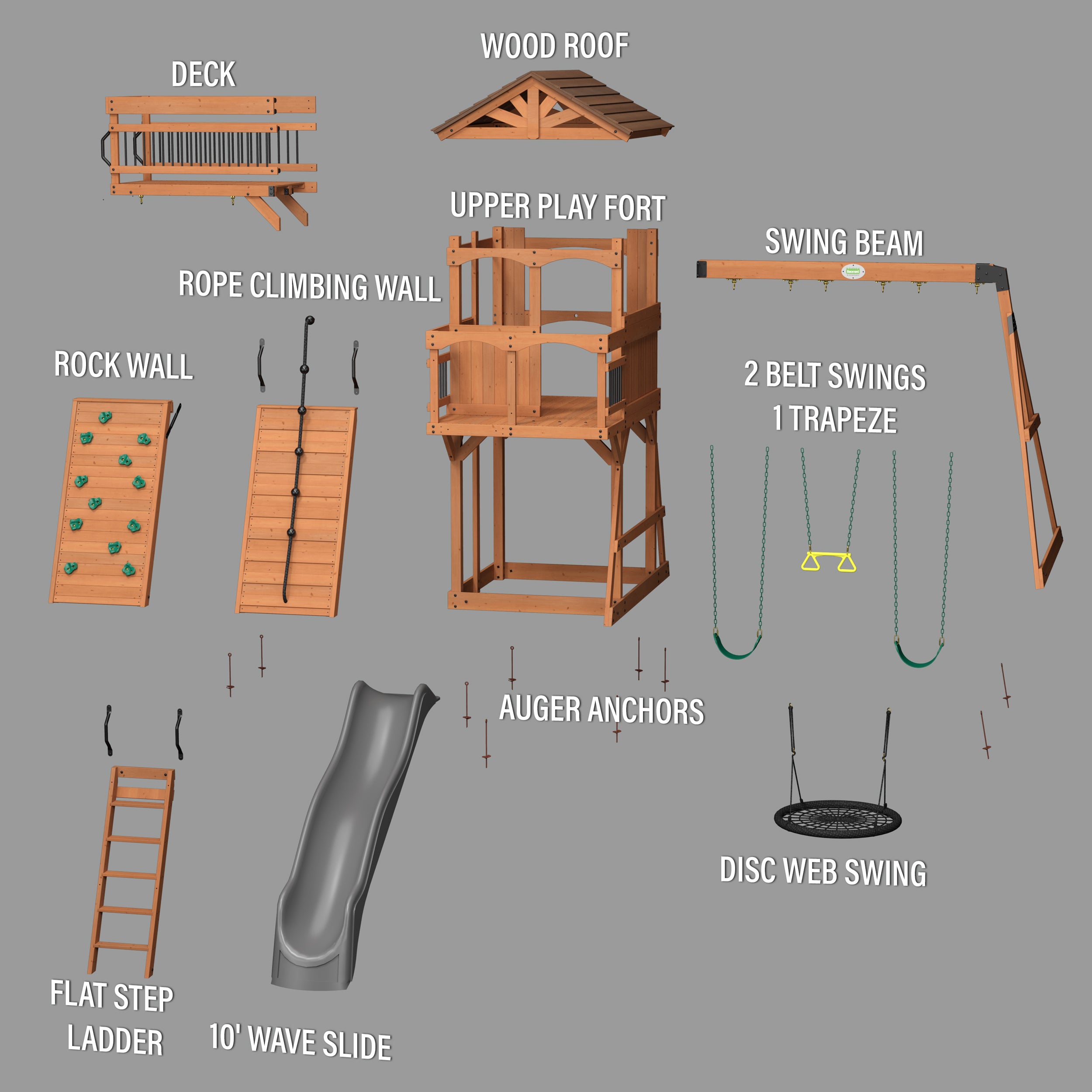 WOOD ROOF

DECK

UPPER PLAY FORT

SWING BEAM

ROPE CLIMBING WALL

ROCK WALL

2 BELT SWINGS
1 TRAPEZE

AUGER ANCHORS

DISC WEB SWING

FLAT STEP
LADDER

10' WAVE SLIDE