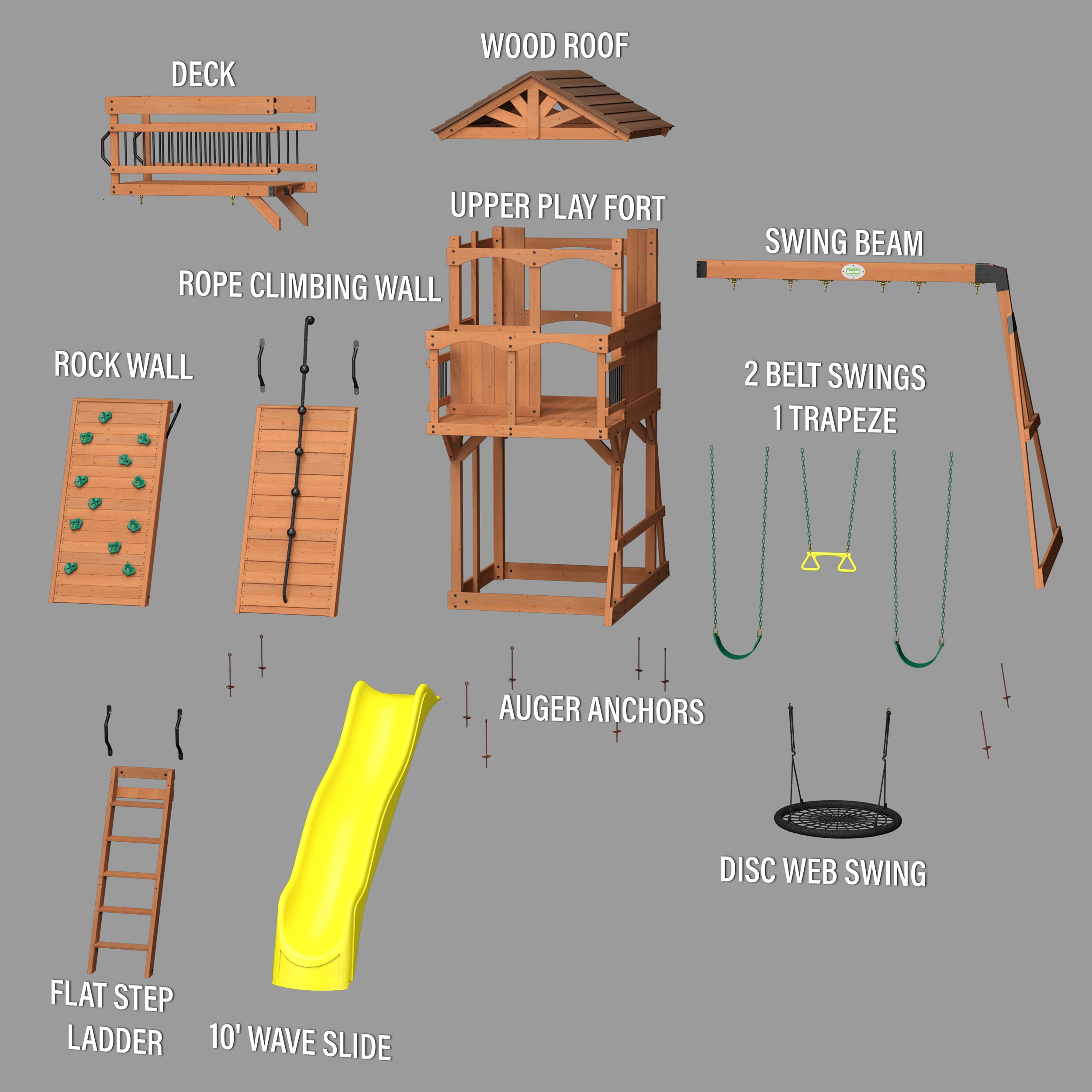 WOOD ROOF

DECK

UPPER PLAY FORT

SWING BEAM

ROPE CLIMBING WALL

ROCK WALL

2 BELT SWINGS
1 TRAPEZE

AUGER ANCHORS

DISC WEB SWING

FLAT STEP
LADDER

10' WAVE SLIDE